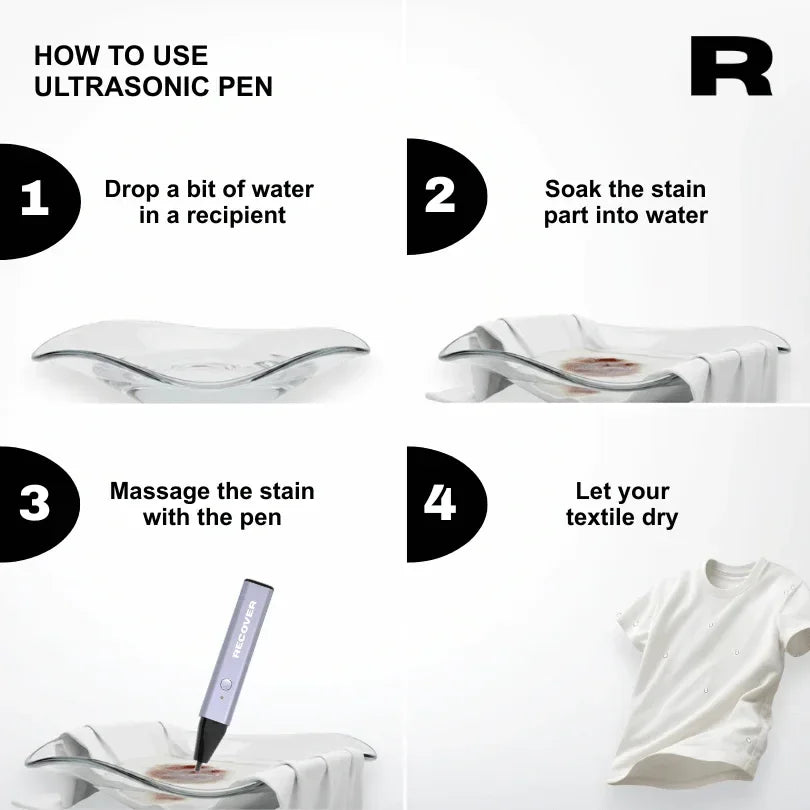 HOW TO USE
ULTRASONIC PEN

R

1
Drop a bit of water in a recipient

2
Soak the stain part into water

3
Massage the stain with the pen

RECOVER

4
Let your textile dry